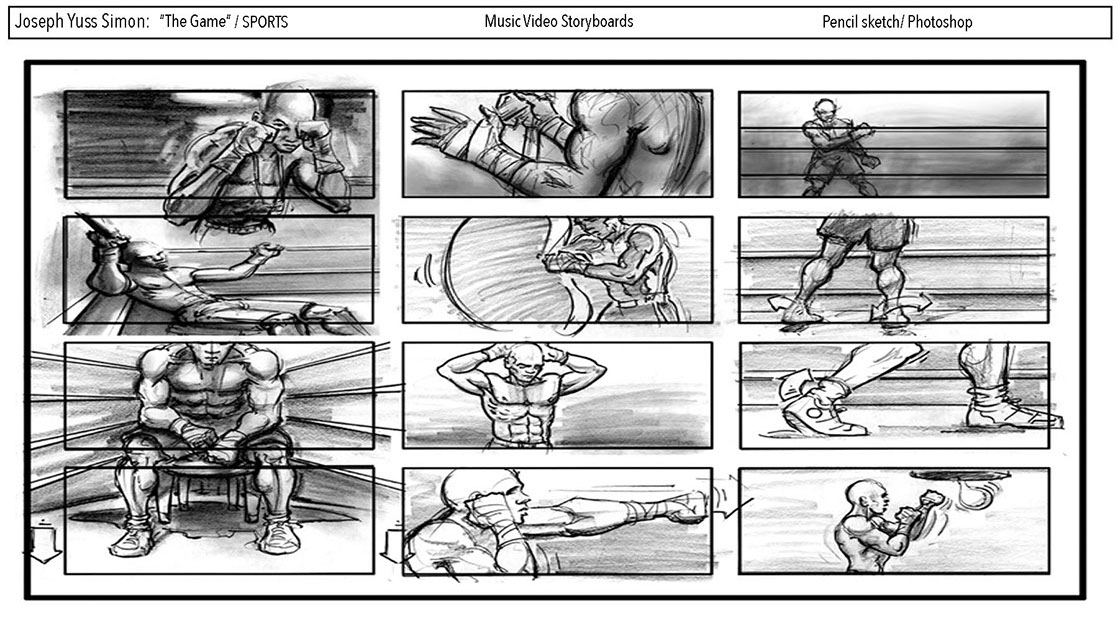 Joseph Yuss Simon: "The Game" / SPORTS Music Video Storyboards Pencil sketch/ Photoshop