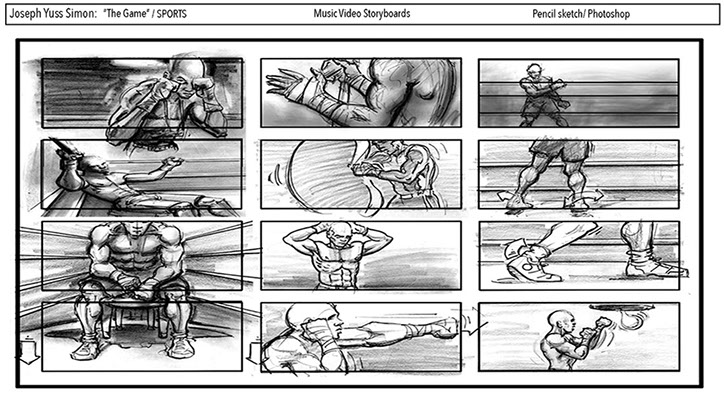 Joseph Yuss Simon: "The Game" / SPORTS Music Video Storyboards Pencil sketch/ Photoshop