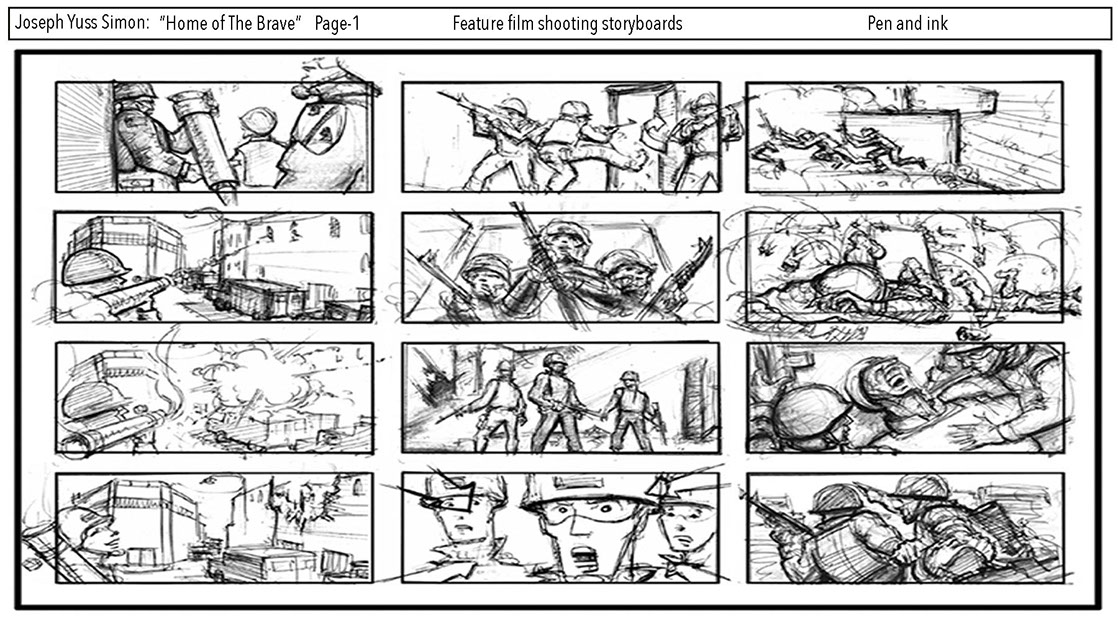 Joseph Yuss Simon: "Home of The Brave" Page-1 Feature film shooting storyboards Pen and ink