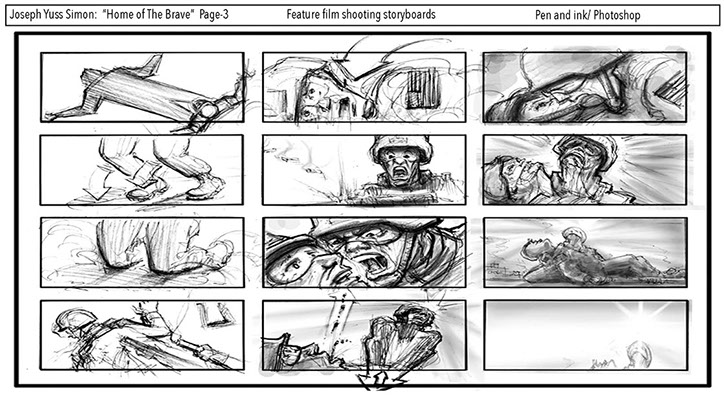 Joseph Yuss Simon: "Home of The Brave" Page-3 Feature film shooting storyboards Pen and ink/ Photoshop