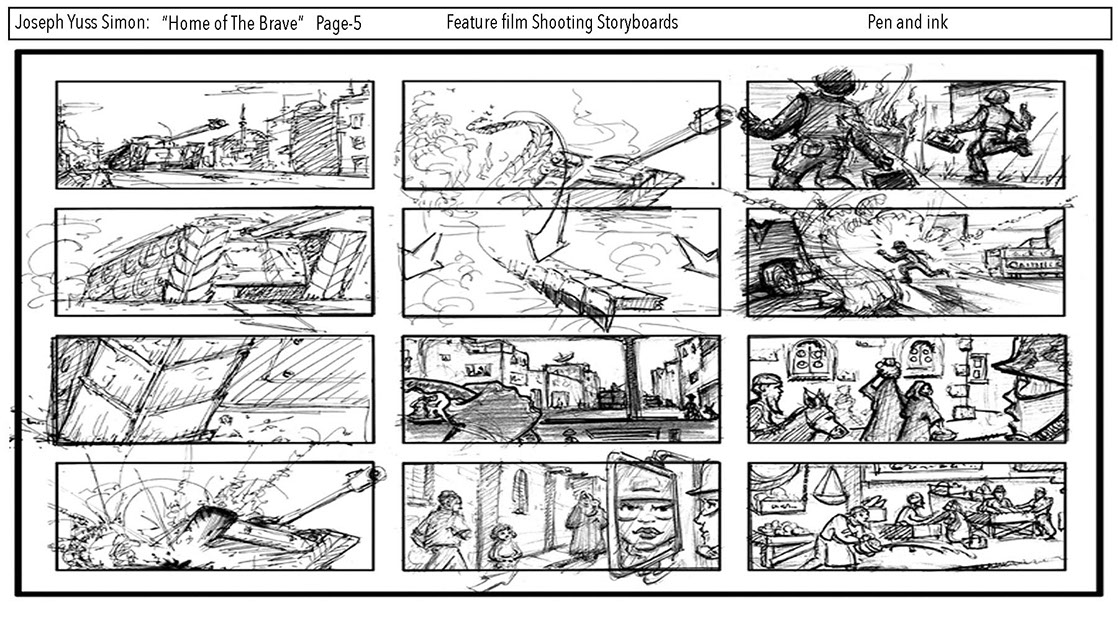 Joseph Yuss Simon: "Home of The Brave" Page-5 Feature film Shooting Storyboards Pen and ink